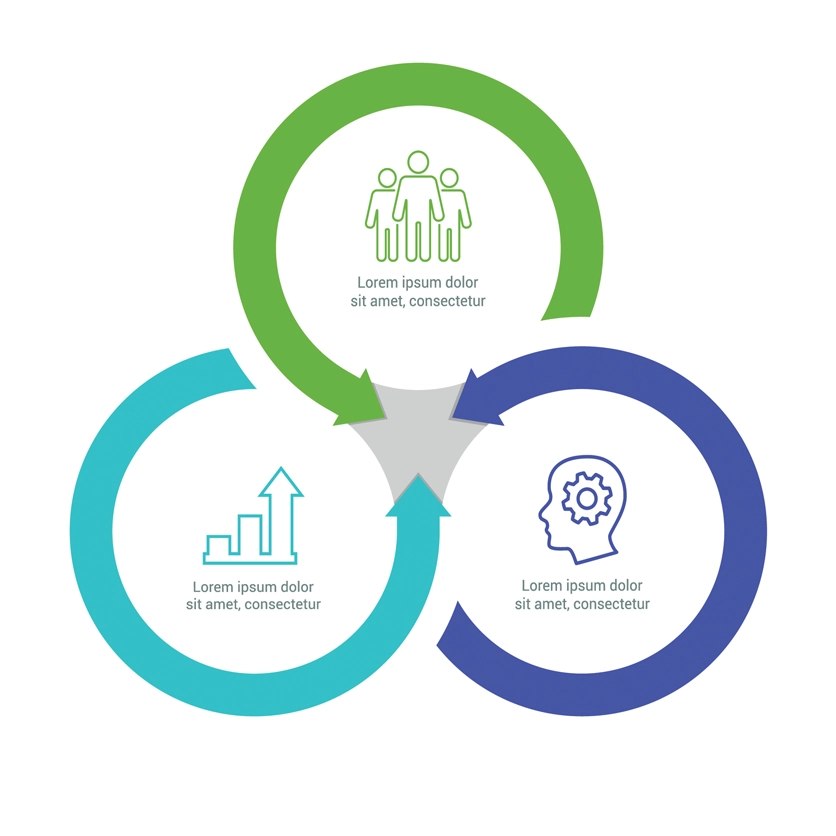 Lorem ipsum dolor sit amet, consectetur

Lorem ipsum dolor sit amet, consectetur

Lorem ipsum dolor sit amet, consectetur